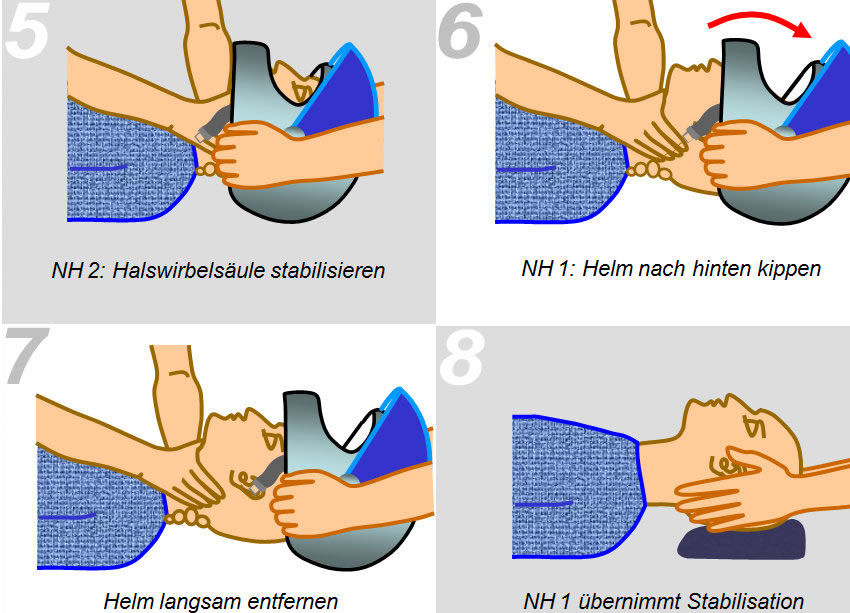 5

NH 2: Halswirbelsäule stabilisieren

6

NH 1: Helm nach hinten kippen

7

Helm langsam entfernen

8

NH 1 übernimmt Stabilisation