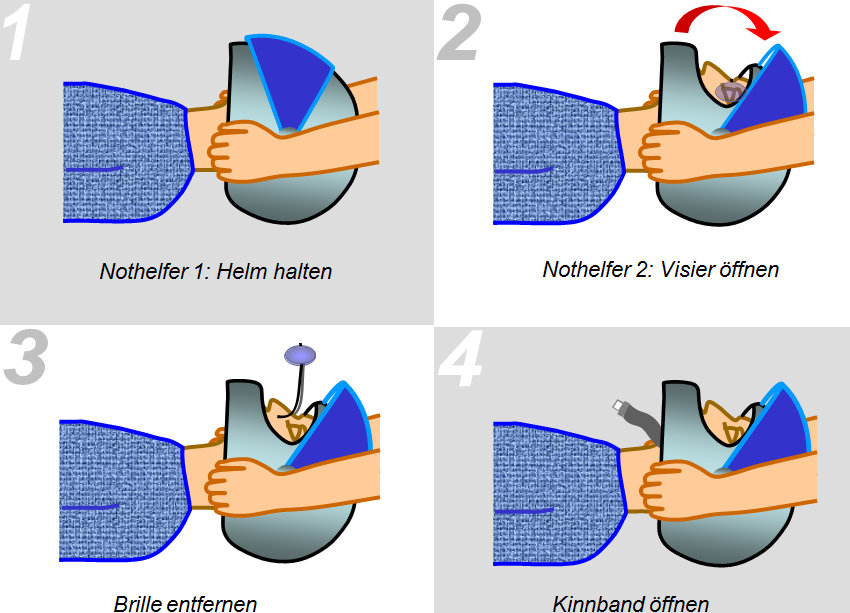 1

Nothelfer 1: Helm halten

2

Nothelfer 2: Visier öffnen

3

Brille entfernen

4

Kinnband öffnen