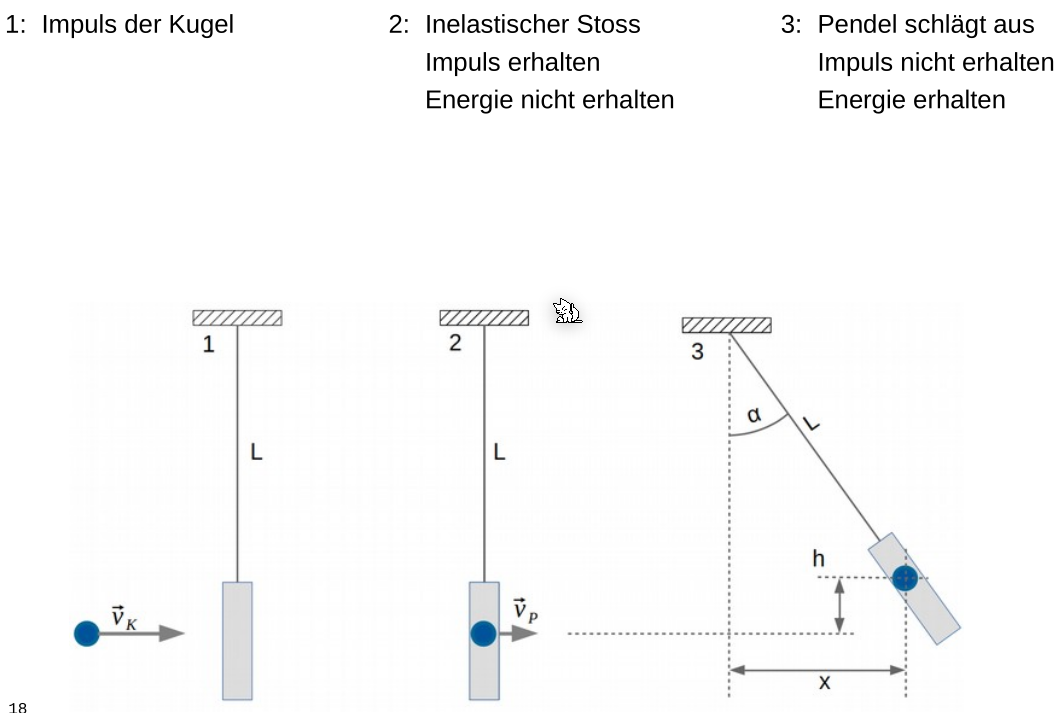 1: Impuls der Kugel

2: Inelastischer Stoss
Impuls erhalten
Energie nicht erhalten

3: Pendel schlägt aus
Impuls nicht erhalten
Energie erhalten

1

L

$\vec{v}_K$

2

L

$\vec{v}_P$

3

α

L

h

x

18