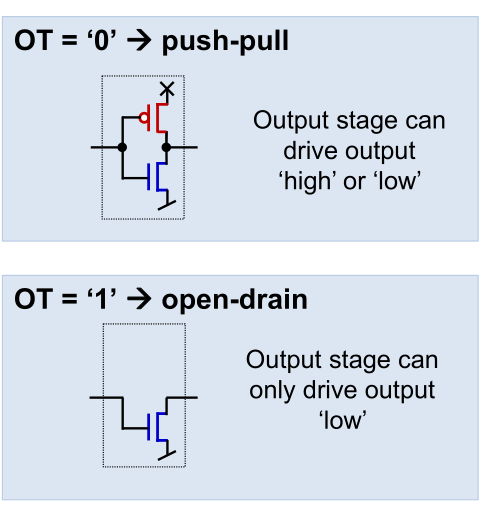 OT = ‘0’ → push-pull

Output stage can drive output ‘high’ or ‘low’

OT = ‘1’ → open-drain

Output stage can only drive output ‘low’